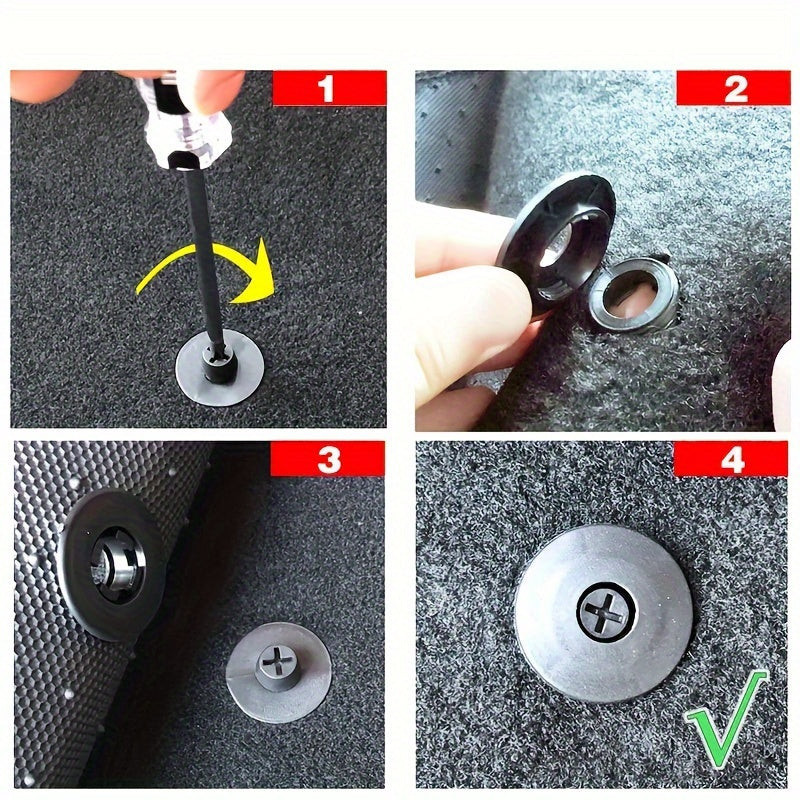 1

2

3

4