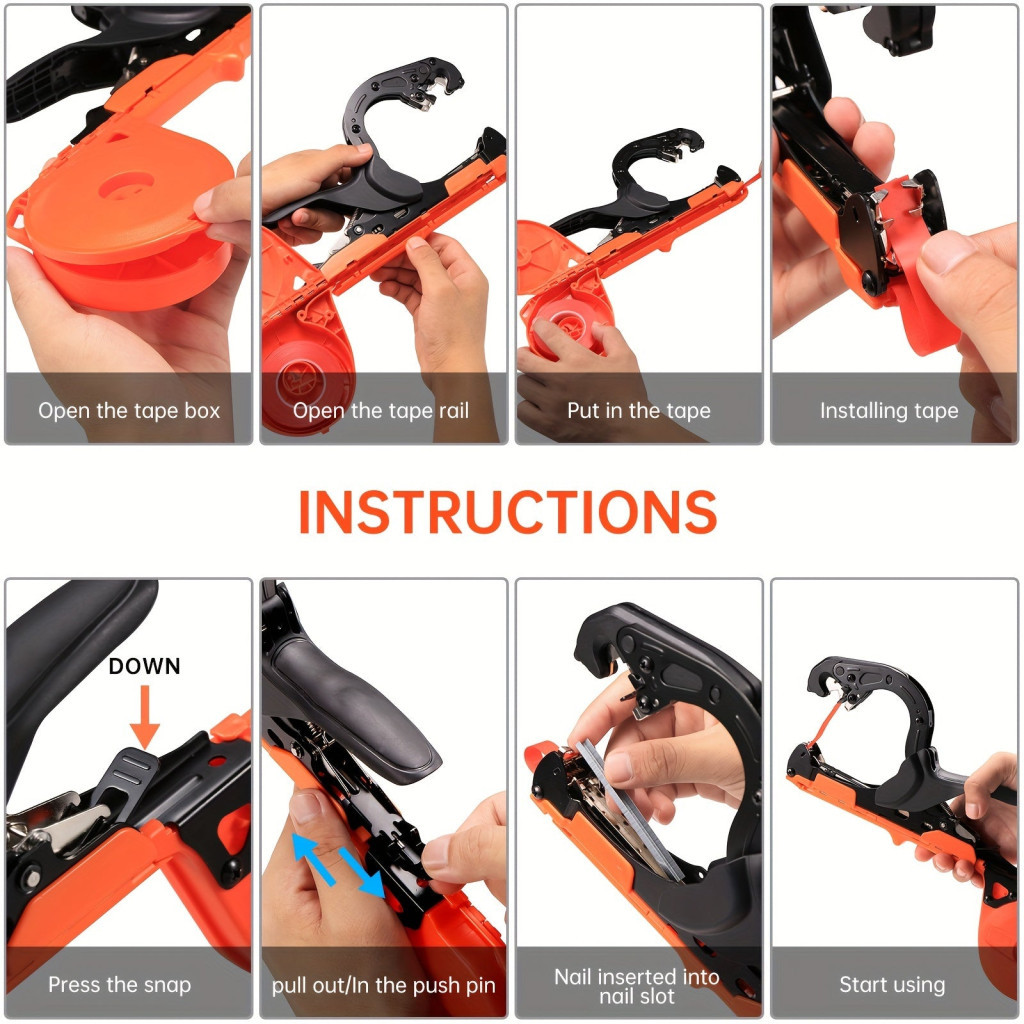 Open the tape box

Open the tape rail

Put in the tape

Installing tape

INSTRUCTIONS

DOWN

Press the snap

pull out/In the push pin

Nail inserted into nail slot

Start using